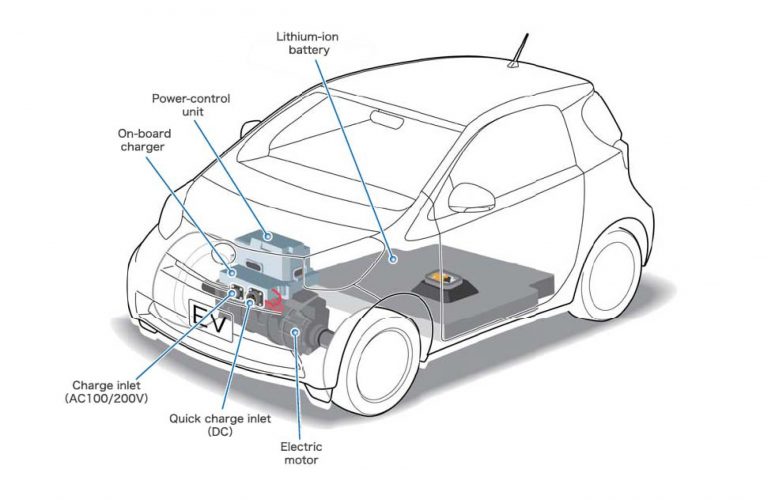 Lithium-ion battery

Power-control unit

On-board charger

EV

Charge inlet (AC100/200V)

Quick charge inlet (DC)

Electric motor