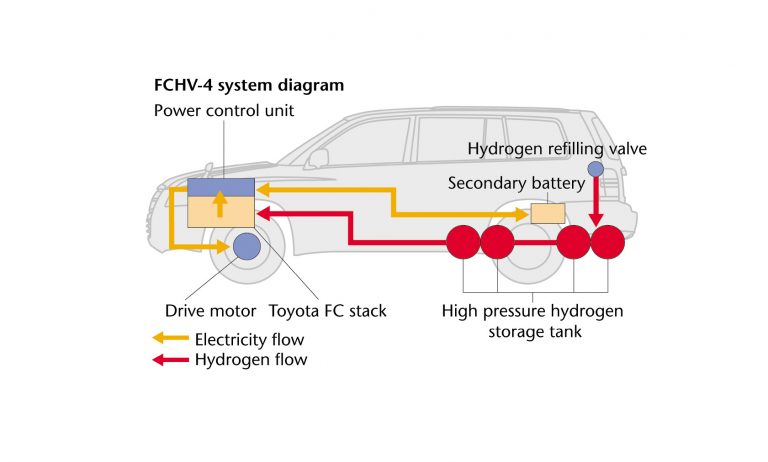 FCHV-4 system diagram
Power control unit

Hydrogen refilling valve

Secondary battery

Drive motor Toyota FC stack

High pressure hydrogen storage tank

Electricity flow
Hydrogen flow