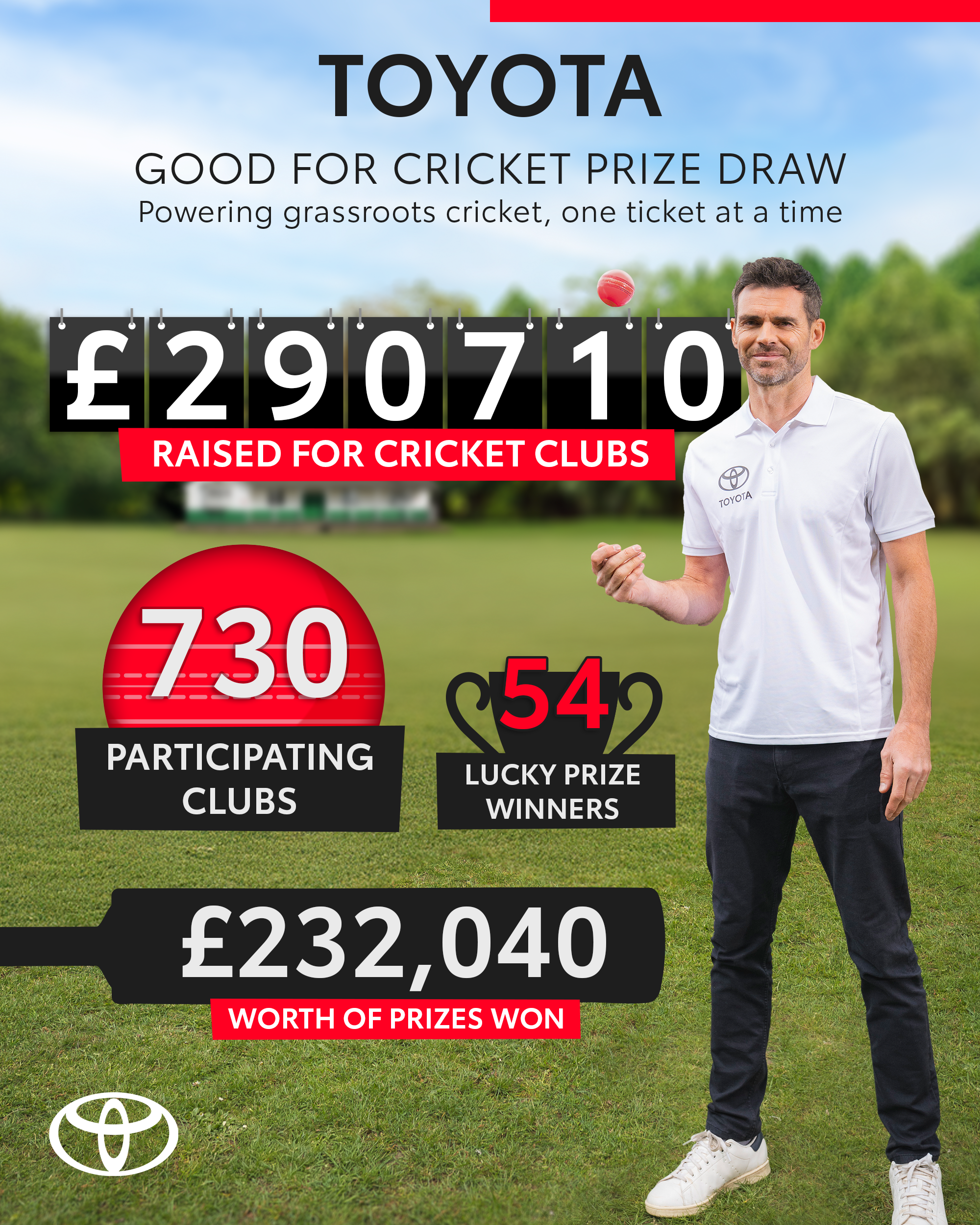 TOYOTA

GOOD FOR CRICKET PRIZE DRAW
Powering grassroots cricket, one ticket at a time

£290710
RAISED FOR CRICKET CLUBS

TOYOTA

730
PARTICIPATING CLUBS

54
LUCKY PRIZE WINNERS

£232,040
WORTH OF PRIZES WON