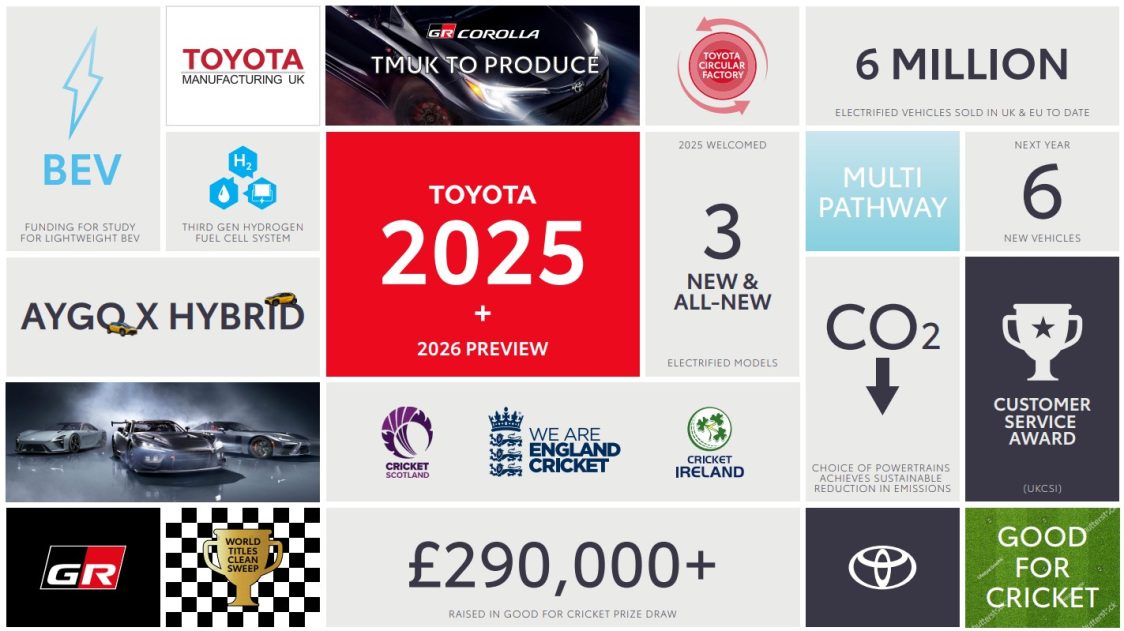 BEV

FUNDING FOR STUDY FOR LIGHTWEIGHT BEV

TOYOTA MANUFACTURING UK

$H_2$

THIRD GEN HYDROGEN FUEL CELL SYSTEM

GR COROLLA

TMUK TO PRODUCE

TOYOTA CIRCULAR FACTORY

6 MILLION

ELECTRIFIED VEHICLES SOLD IN UK & EU TO DATE

TOYOTA

2025

+

2026 PREVIEW

2025 WELCOMED

3

NEW & ALL-NEW

ELECTRIFIED MODELS

MULTI PATHWAY

NEXT YEAR

6

NEW VEHICLES

AYGO X HYBRID

$CO_2$

CHOICE OF POWERTRAINS ACHIEVES SUSTAINABLE REDUCTION IN EMISSIONS

CUSTOMER SERVICE AWARD

(UKCSI)

CRICKET SCOTLAND

WE ARE ENGLAND CRICKET

CRICKET IRELAND

GR

WORLD TITLES CLEAN SWEEP

£290,000+

RAISED IN GOOD FOR CRICKET PRIZE DRAW

GOOD FOR CRICKET